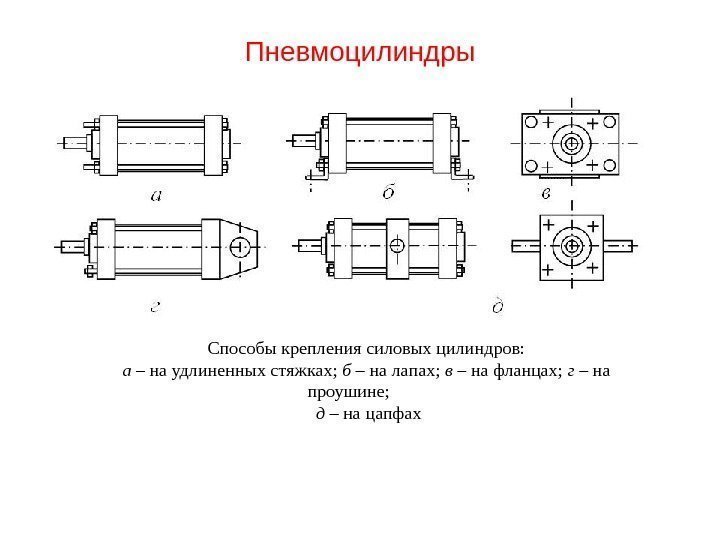 Пневмоцилиндры

а

б

в

г

д

Способы крепления силовых цилиндров:
а – на удлиненных стяжках; б – на лапах; в – на фланцах; г – на проушине;
д – на цапфах