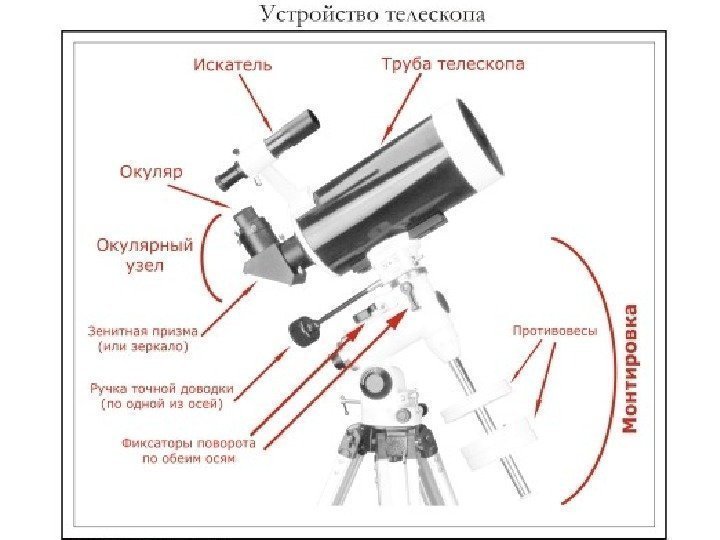 Устройство телескопа

Искатель

Труба телескопа

Окуляр

Окулярный узел

Зенитная призма (или зеркало)

Ручка точной доводки (по одной из осей)

Фиксаторы поворота по обеим осям

Противовесы

Монтировка