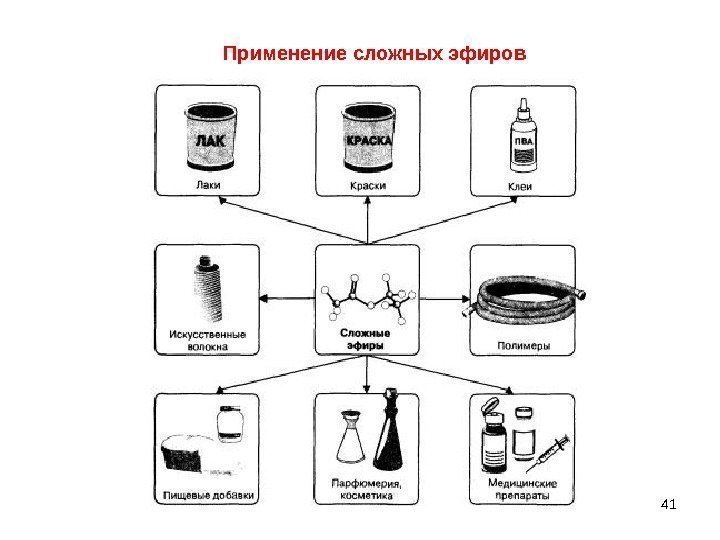 Применение сложных эфиров

ЛАК
Лаки

КРАСКА
Краски

ПВА
Клеи

Искусственные волокна

Сложные эфиры

Полимеры

Пищевые добавки

Парфюмерия, косметика

Медицинские препараты

41