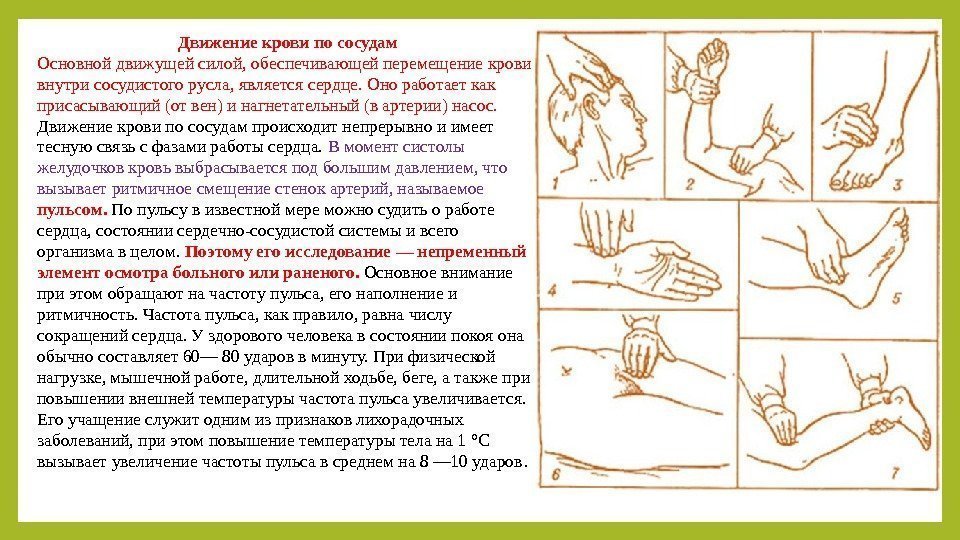 Движение крови по сосудам

Основной движущей силой, обеспечивающей перемещение крови внутри сосудистого русла, является сердце. Оно работает как присасывающий (от вен) и нагнетательный (в артерии) насос. Движение крови по сосудам происходит непрерывно и имеет тесную связь с фазами работы сердца. В момент систолы желудочков кровь выбрасывается под большим давлением, что вызывает ритмичное смещение стенок артерий, называемое пульсом. По пульсу в известной мере можно судить о работе сердца, состоянии сердечно-сосудистой системы и всего организма в целом. Поэтому его исследование — непременный элемент осмотра больного или раненого. Основное внимание при этом обращают на частоту пульса, его наполнение и ритмичность. Частота пульса, как правило, равна числу сокращений сердца. У здорового человека в состоянии покоя она обычно составляет 60— 80 ударов в минуту. При физической нагрузке, мышечной работе, длительной ходьбе, беге, а также при повышении внешней температуры частота пульса увеличивается. Его учащение служит одним из признаков лихорадочных заболеваний, при этом повышение температуры тела на 1 °С вызывает увеличение частоты пульса в среднем на 8 —10 ударов.

1 2 3 4 5 6 7