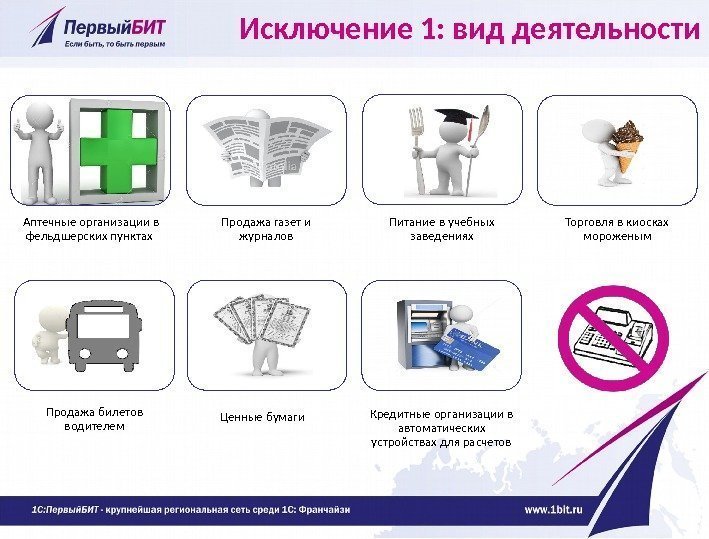 ПервыйБИТ
Если быть, то быть первым

Исключение 1: вид деятельности

Аптечные организации в фельдшерских пунктах

Продажа газет и журналов

Питание в учебных заведениях

Торговля в киосках мороженым

Продажа билетов водителем

Ценные бумаги

Кредитные организации в автоматических устройствах для расчетов

1С:ПервыйБИТ - крупнейшая региональная сеть среди 1С: Франчайзи

www.1bit.ru