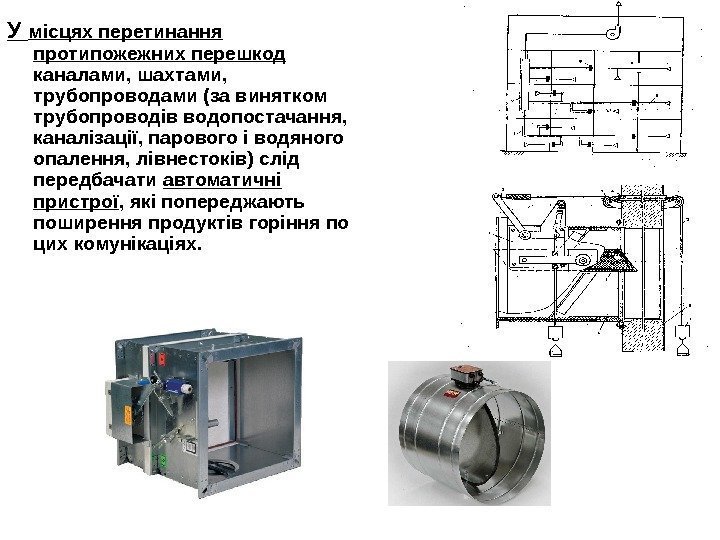 У місцях перетинання протипожежних перешкод каналами, шахтами, трубопроводами (за винятком трубопроводів водопостачання, каналізації, парового і водяного опалення, лівнестоків) слід передбачати автоматичні пристрої, які попереджають поширення продуктів горіння по цих комунікаціях.