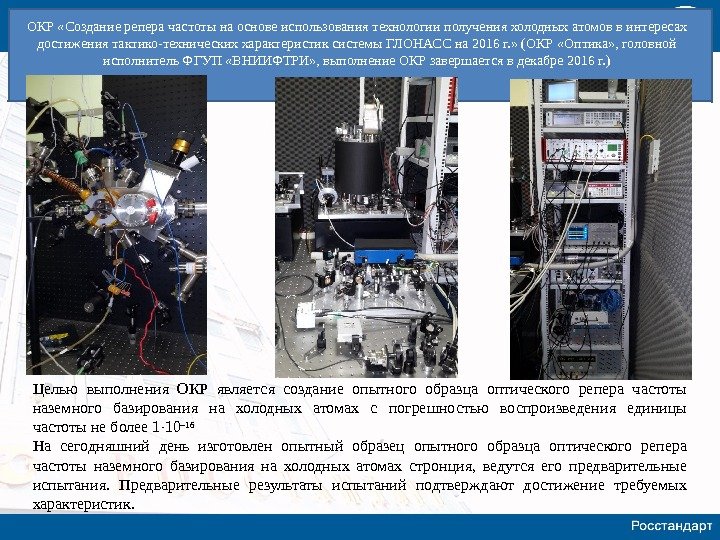 ОКР «Создание репера частоты на основе использования технологии получения холодных атомов в интересах достижения тактико-технических характеристик системы ГЛОНАСС на 2016 г.» (ОКР «Оптика», головной исполнитель ФГУП «ВНИИФТРИ», выполнение ОКР завершается в декабре 2016 г.)

Целью выполнения ОКР является создание опытного образца оптического репера частоты наземного базирования на холодных атомах с погрешностью воспроизведения единицы частоты не более $1 \cdot 10^{-16}$

На сегодняшний день изготовлен опытный образец опытного образца оптического репера частоты наземного базирования на холодных атомах стронция, ведутся его предварительные испытания. Предварительные результаты испытаний подтверждают достижение требуемых характеристик.

Росстандарт