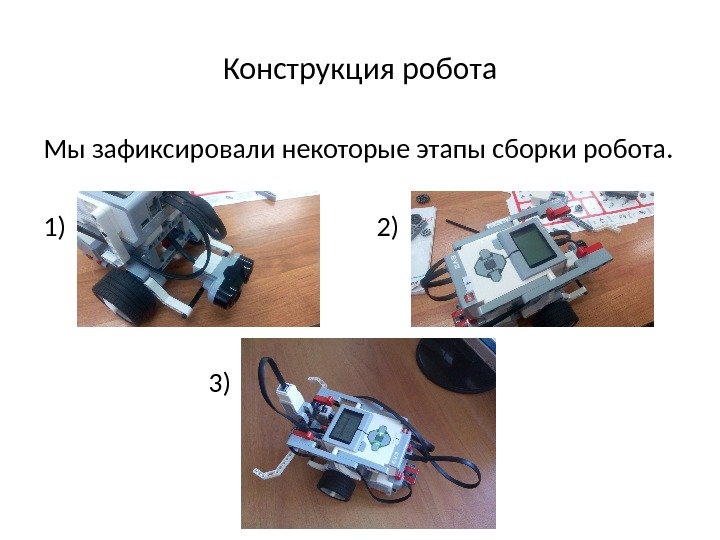 Конструкция робота

Мы зафиксировали некоторые этапы сборки робота.

1)

2)

3)