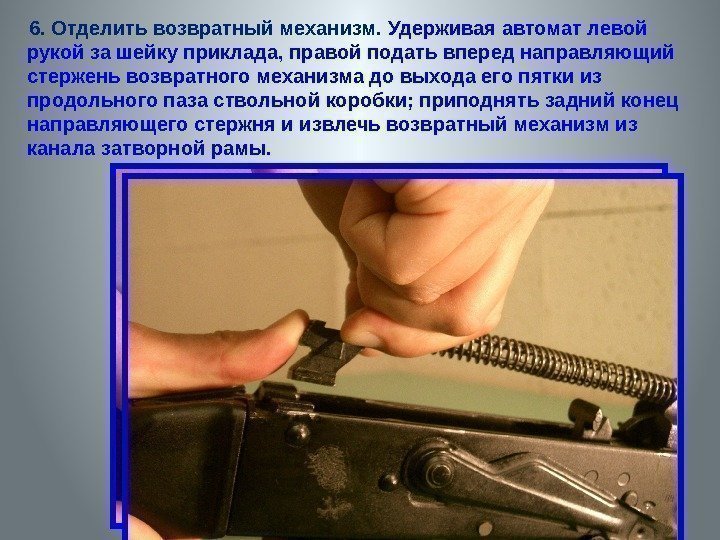 6. Отделить возвратный механизм. Удерживая автомат левой рукой за шейку приклада, правой подать вперед направляющий стержень возвратного механизма до выхода его пятки из продольного паза ствольной коробки; приподнять задний конец направляющего стержня и извлечь возвратный механизм из канала затворной рамы.