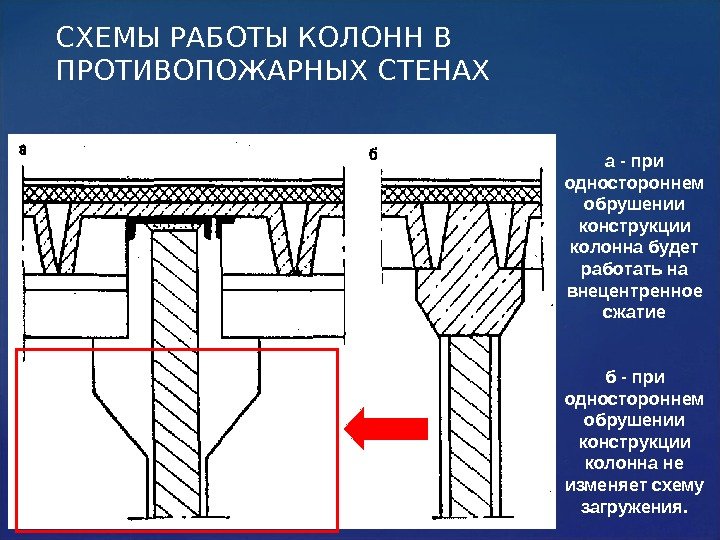 СХЕМЫ РАБОТЫ КОЛОНН В ПРОТИВОПОЖАРНЫХ СТЕНАХ

а

б

а - при одностороннем обрушении конструкции колонна будет работать на внецентренное сжатие

б - при одностороннем обрушении конструкции колонна не изменяет схему загружения.