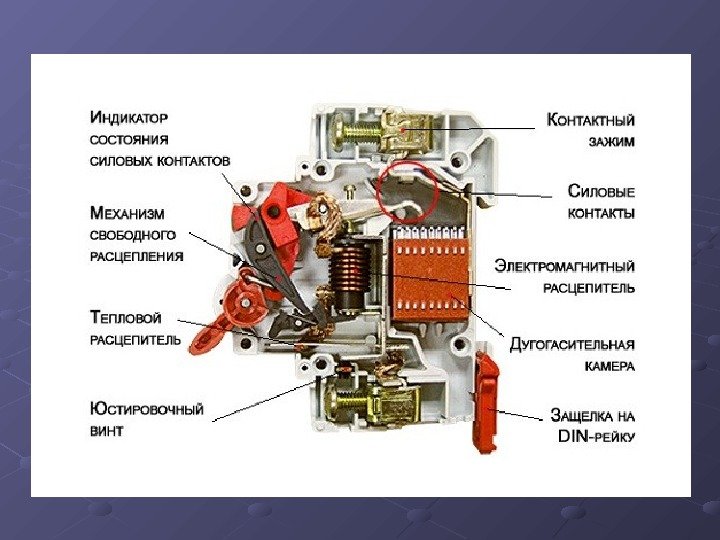 Индикатор состояния силовых контактов

Механизм свободного расцепления

Тепловой расцепитель

Юстировочный винт

Контактный зажим

Силовые контакты

Электромагнитный расцепитель

Дугогасительная камера

Защелка на DIN-рейку