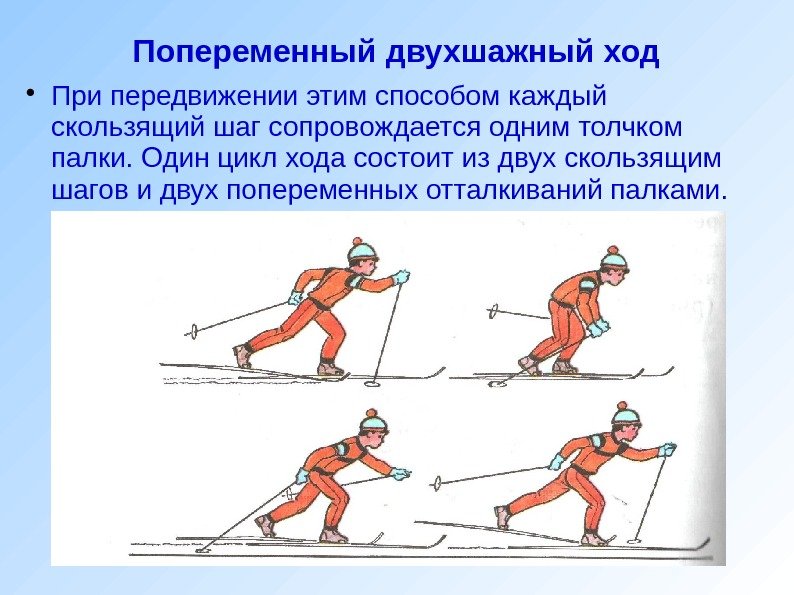 Попеременный двухшажный ход

• При передвижении этим способом каждый скользящий шаг сопровождается одним толчком палки. Один цикл хода состоит из двух скользящим шагов и двух попеременных отталкиваний палками.