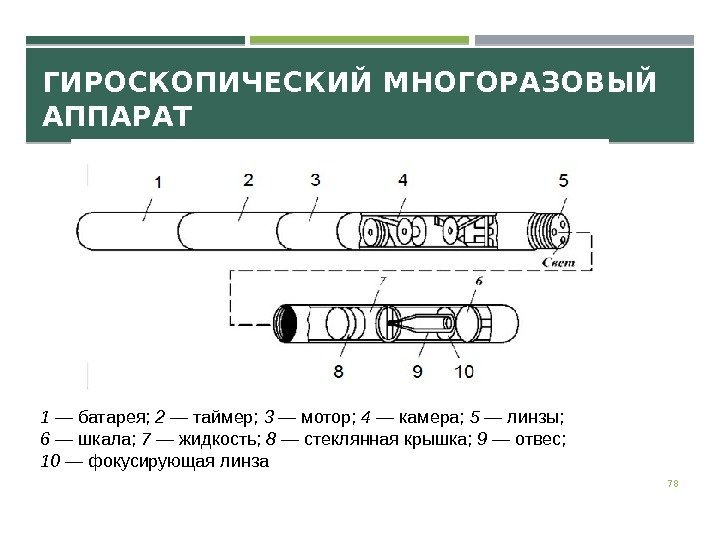 ГИРОСКОПИЧЕСКИЙ МНОГОРАЗОВЫЙ АППАРАТ

1
2
3
4
5
Свет
7
6
8
9
10

1 — батарея; 2 — таймер; 3 — мотор; 4 — камера; 5 — линзы; 6 — шкала; 7 — жидкость; 8 — стеклянная крышка; 9 — отвес; 10 — фокусирующая линза

78