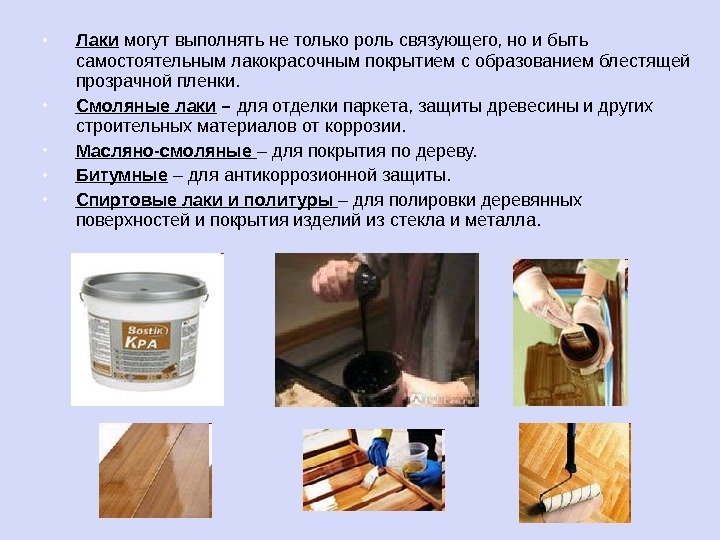 • Лаки могут выполнять не только роль связующего, но и быть самостоятельным лакокрасочным покрытием с образованием блестящей прозрачной пленки.

• Смоляные лаки – для отделки паркета, защиты древесины и других строительных материалов от коррозии.

• Масляно-смоляные – для покрытия по дереву.

• Битумные – для антикоррозионной защиты.

• Спиртовые лаки и политуры – для полировки деревянных поверхностей и покрытия изделий из стекла и металла.

Bostik
KPA