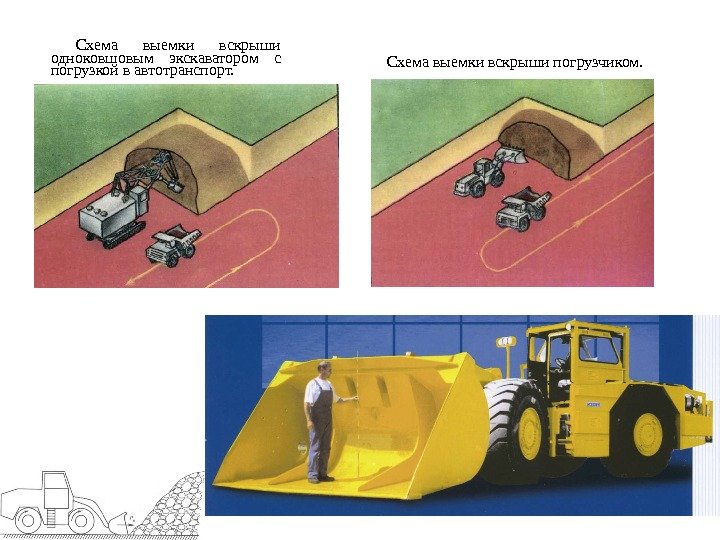 Схема выемки вскрыши одноковшовым экскаватором с погрузкой в автотранспорт.

Схема выемки вскрыши погрузчиком.