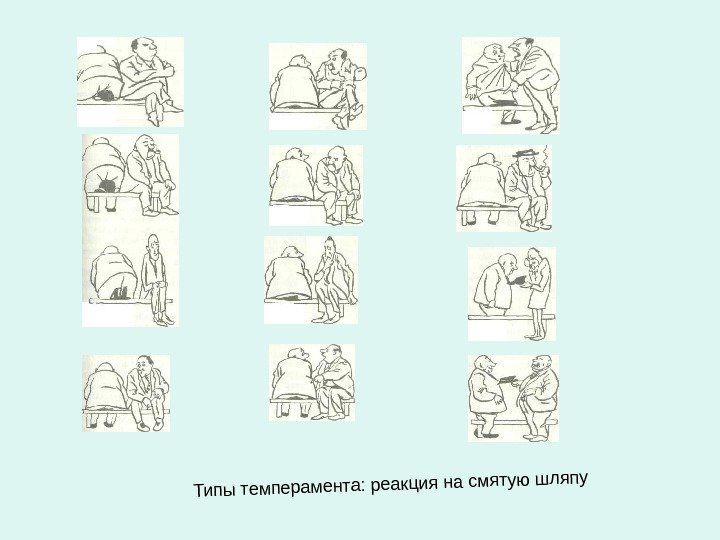 Типы темперамента: реакция на смятую шляпу