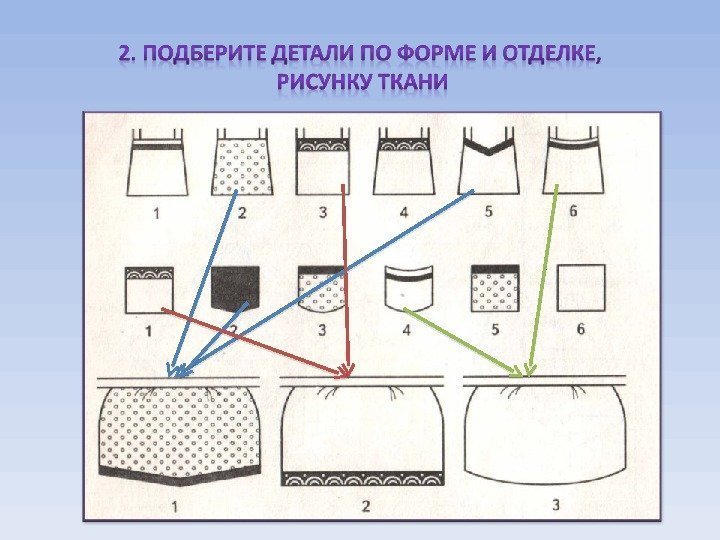 2. ПОДБЕРИТЕ ДЕТАЛИ ПО ФОРМЕ И ОТДЕЛКЕ, РИСУНКУ ТКАНИ

1 2 3 4 5 6

1 2 3 4 5 6

1 2 3