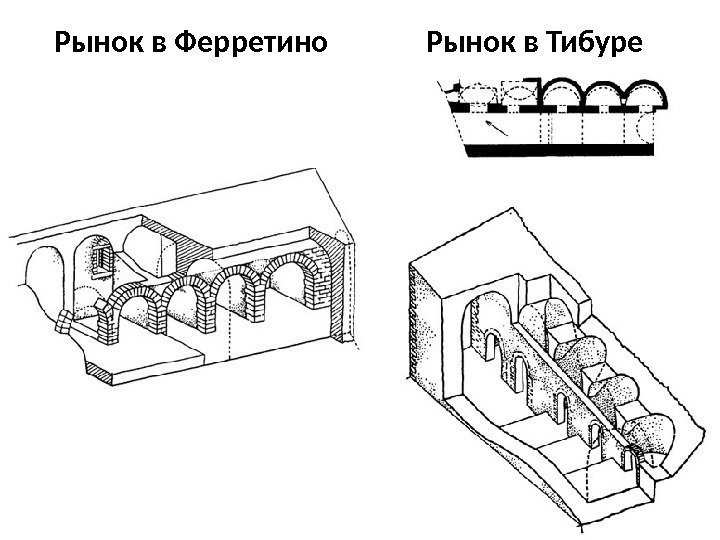 Рынок в Ферретино

Рынок в Тибуре