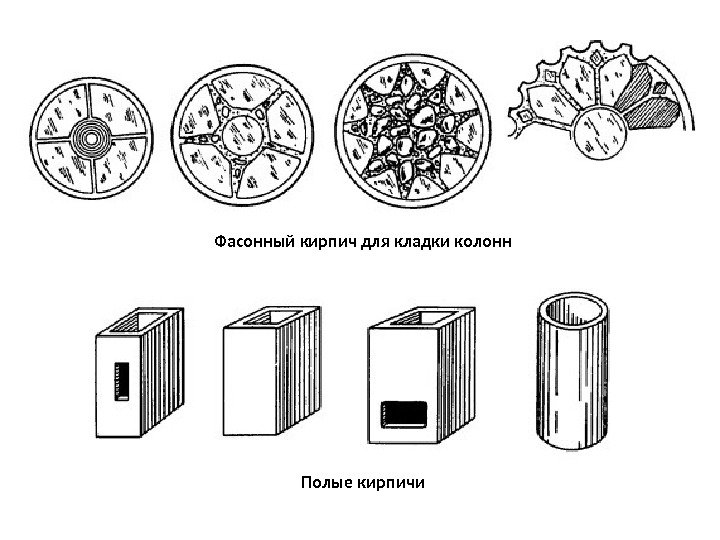 Фасонный кирпич для кладки колонн

Полые кирпичи