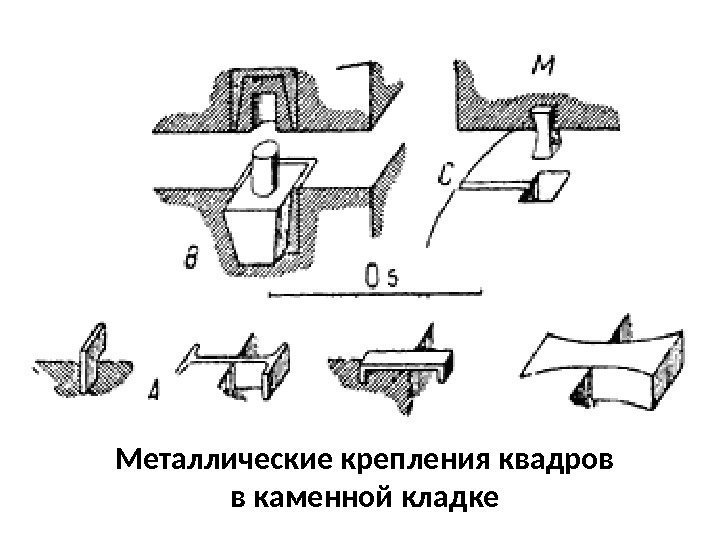 M

C

в

0 5

A

Металлические крепления квадров в каменной кладке