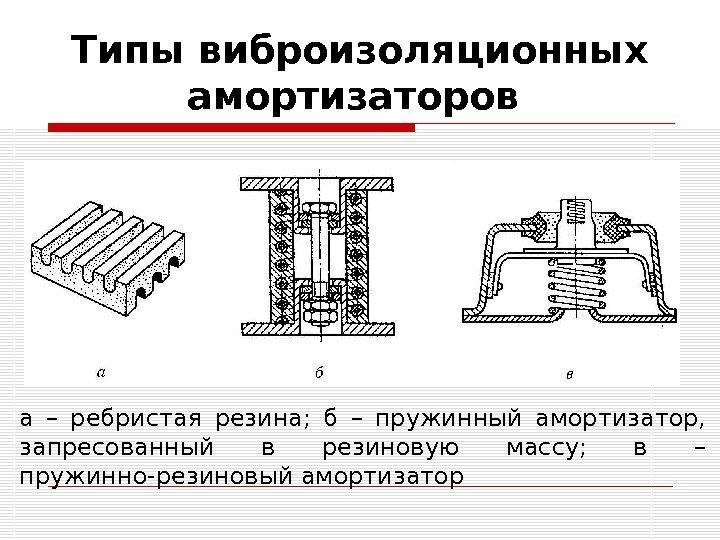 Типы виброизоляционных амортизаторов

а

б

в

а – ребристая резина; б – пружинный амортизатор, запресованный в резиновую массу; в – пружинно-резиновый амортизатор