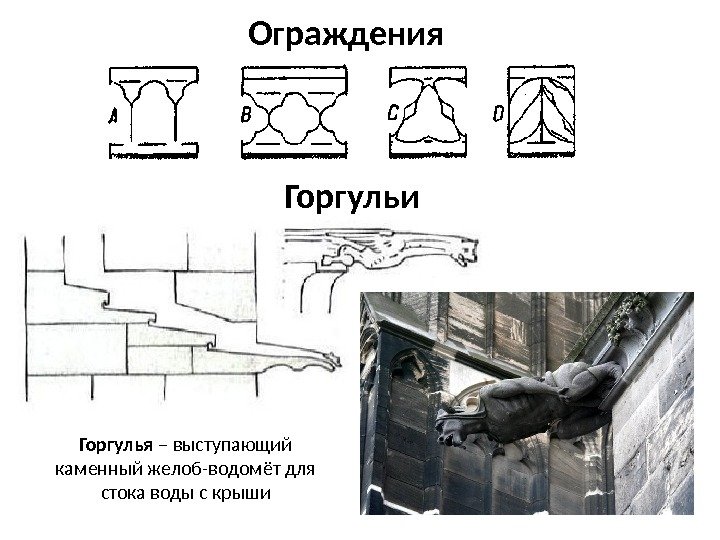 Ограждения

A B C D

Горгульи

Горгулья – выступающий каменный желоб-водомёт для стока воды с крыши