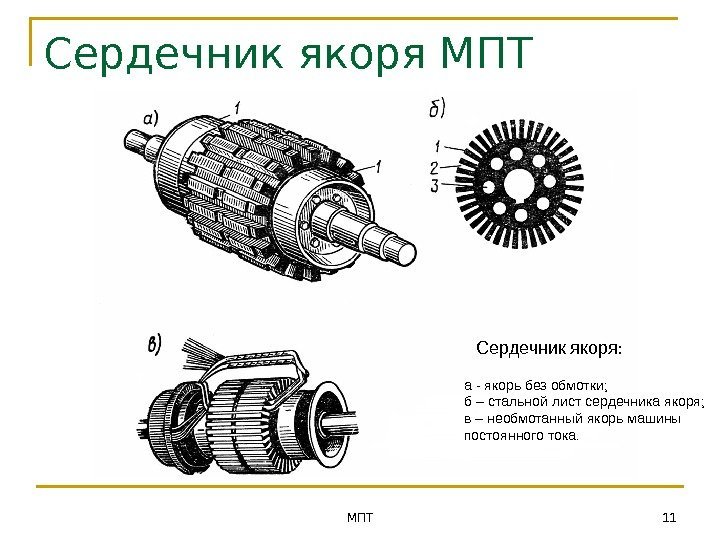 Сердечник якоря МПТ

а)
1
1

б)
1
2
3

в)

Сердечник якоря:

а - якорь без обмотки;
б – стальной лист сердечника якоря;
в – необмотанный якорь машины постоянного тока.

МПТ

11