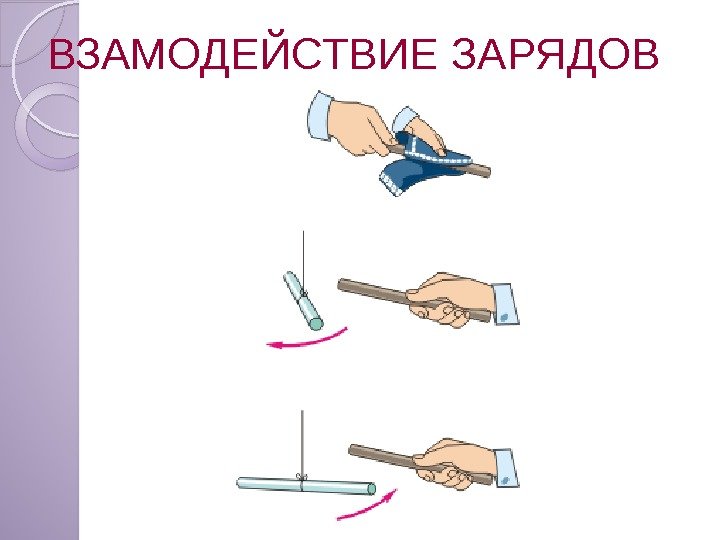 ВЗАМОДЕЙСТВИЕ ЗАРЯДОВ