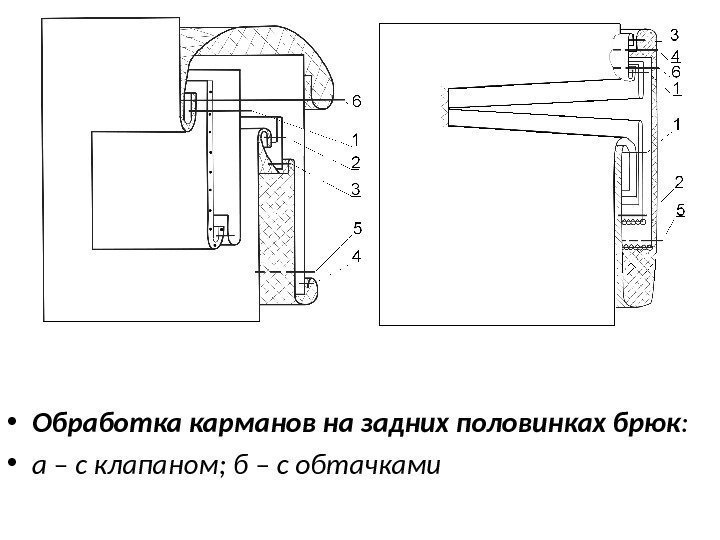 6
1
2
3
5
4

3
4
6
1
1
2
5

• Обработка карманов на задних половинках брюк:
• а – с клапаном; б – с обтачками