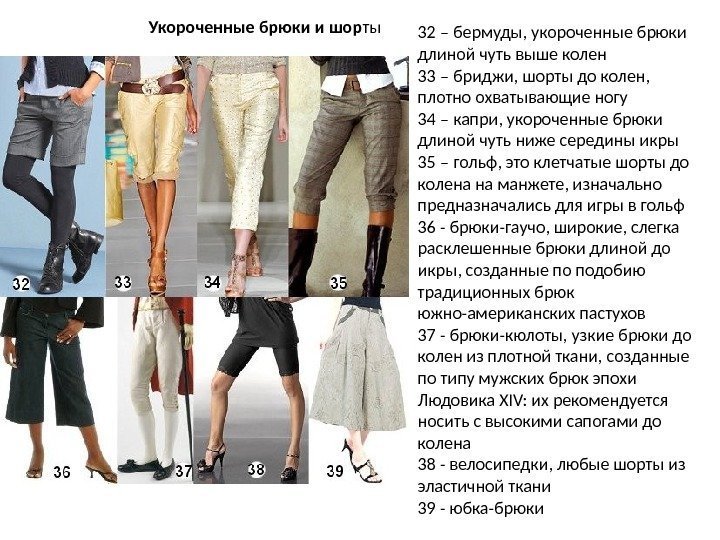 Укороченные брюки и шорты

32 33 34 35

36 37 38 39

32 – бермуды, укороченные брюки длиной чуть выше колен
33 – бриджи, шорты до колен, плотно охватывающие ногу
34 – капри, укороченные брюки длиной чуть ниже середины икры
35 – гольф, это клетчатые шорты до колена на манжете, изначально предназначались для игры в гольф
36 - брюки-гаучо, широкие, слегка расклешенные брюки длиной до икры, созданные по подобию традиционных брюк южно-американских пастухов
37 - брюки-кюлоты, узкие брюки до колен из плотной ткани, созданные по типу мужских брюк эпохи Людовика XIV: их рекомендуется носить с высокими сапогами до колена
38 - велосипедки, любые шорты из эластичной ткани
39 - юбка-брюки