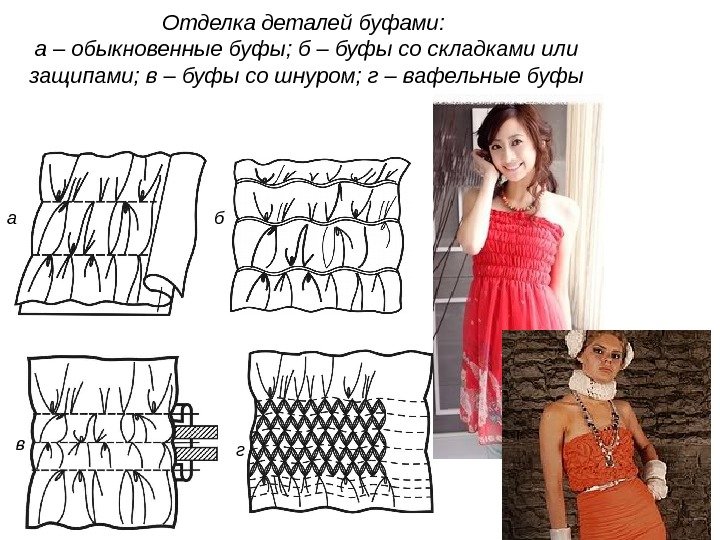 Отделка деталей буфами:
а – обыкновенные буфы; б – буфы со складками или защипами; в – буфы со шнуром; г – вафельные буфы

а

б

в

г