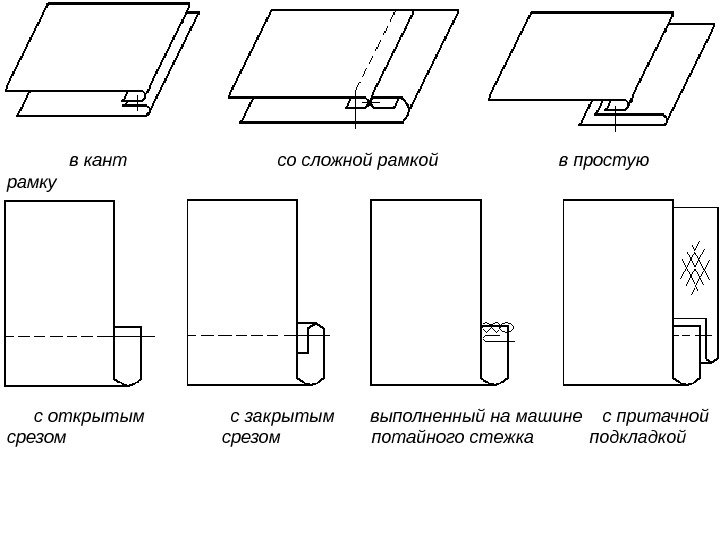 в кант

со сложной рамкой

в простую рамку

с открытым срезом

с закрытым срезом

выполненный на машине потайного стежка

с притачной подкладкой