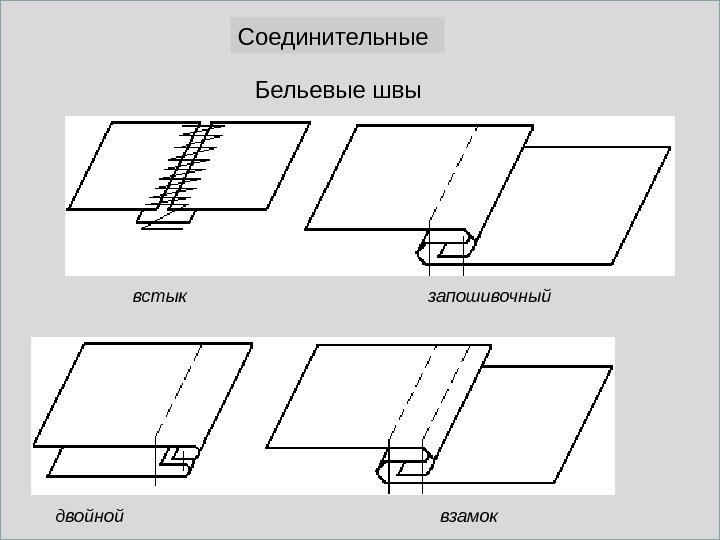 Соединительные

Бельевые швы

встык

запошивочный

двойной

взамок