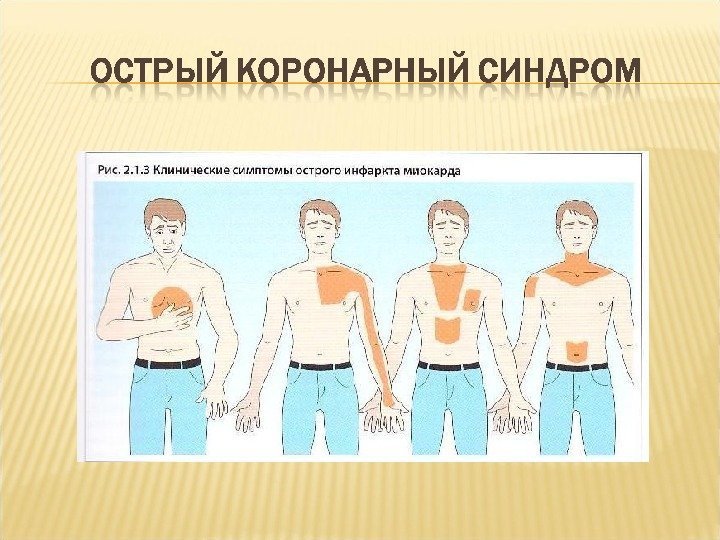 ОСТРЫЙ КОРОНАРНЫЙ СИНДРОМ

Рис. 2.1.3 Клинические симптомы острого инфаркта миокарда