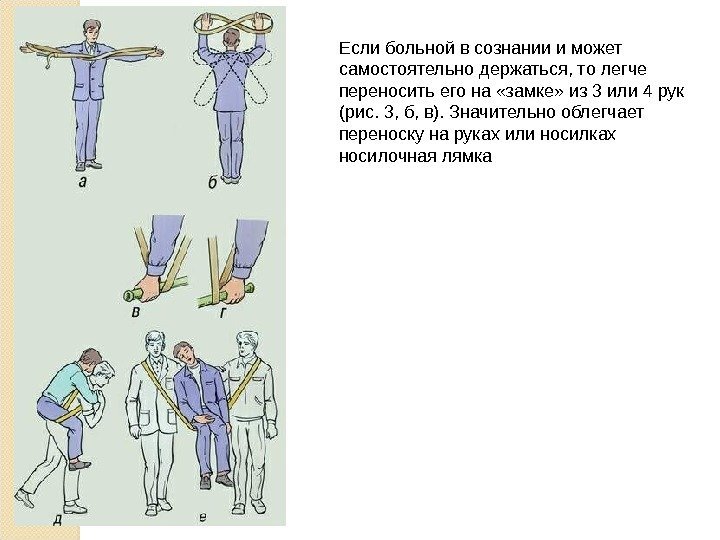 а
б
в
г
д
е

Если больной в сознании и может самостоятельно держаться, то легче переносить его на «замке» из 3 или 4 рук (рис. 3, б, в). Значительно облегчает переноску на руках или носилках носилочная лямка