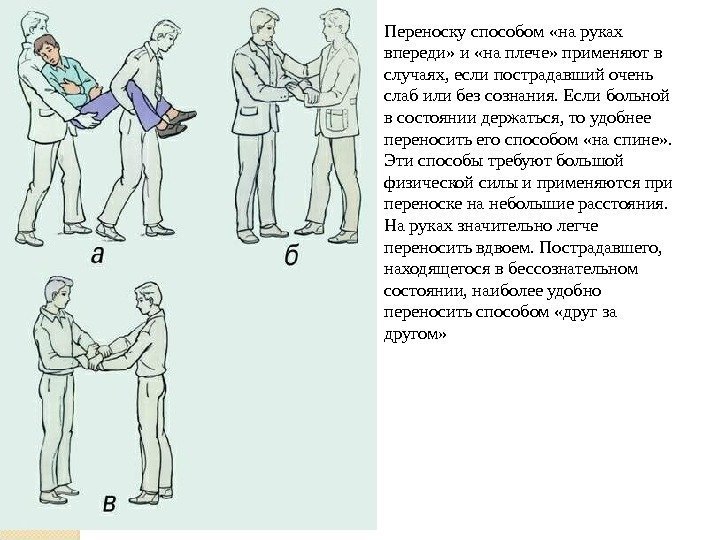 а

б

в

Переноску способом «на руках впереди» и «на плече» применяют в случаях, если пострадавший очень слаб или без сознания. Если больной в состоянии держаться, то удобнее переносить его способом «на спине». Эти способы требуют большой физической силы и применяются при переноске на небольшие расстояния. На руках значительно легче переносить вдвоем. Пострадавшего, находящегося в бессознательном состоянии, наиболее удобно переносить способом «друг за другом»