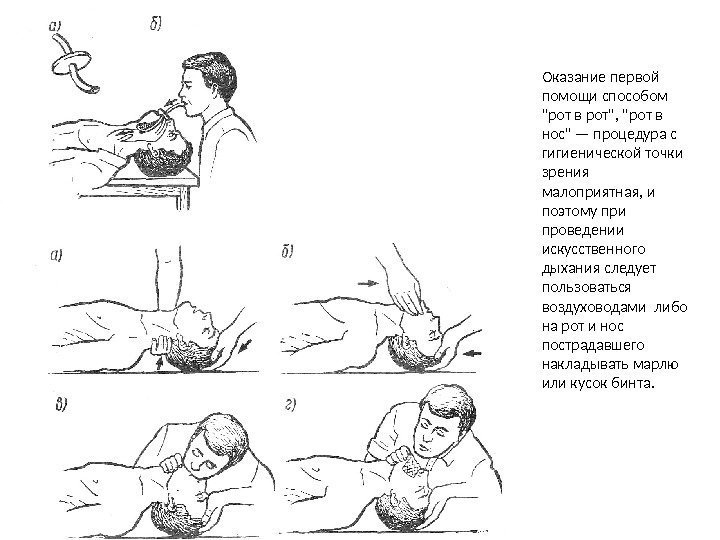 а)

б)

а)

б)

в)

г)

Оказание первой помощи способом "рот в рот", "рот в нос" — процедура с гигиенической точки зрения малоприятная, и поэтому при проведении искусственного дыхания следует пользоваться воздуховодами либо на рот и нос пострадавшего накладывать марлю или кусок бинта.