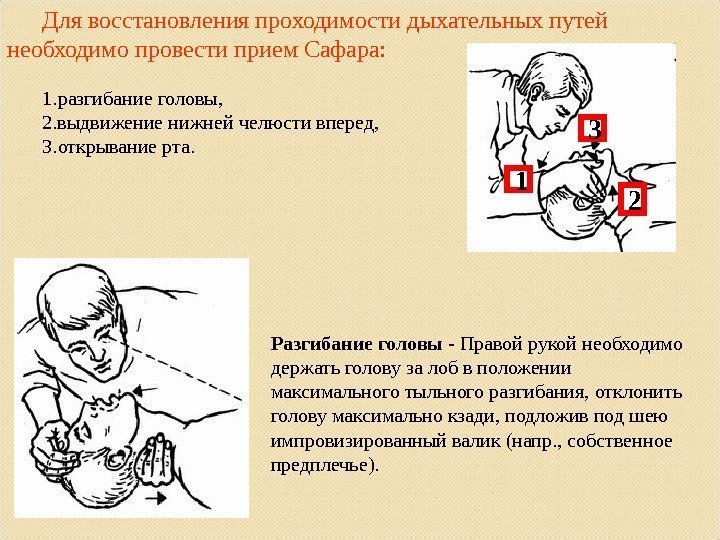 Для восстановления проходимости дыхательных путей необходимо провести прием Сафара:

1.разгибание головы,
2.выдвижение нижней челюсти вперед,
3.открывание рта.

3
1
2

Разгибание головы - Правой рукой необходимо держать голову за лоб в положении максимального тыльного разгибания, отклонить голову максимально кзади, подложив под шею импровизированный валик (напр., собственное предплечье).