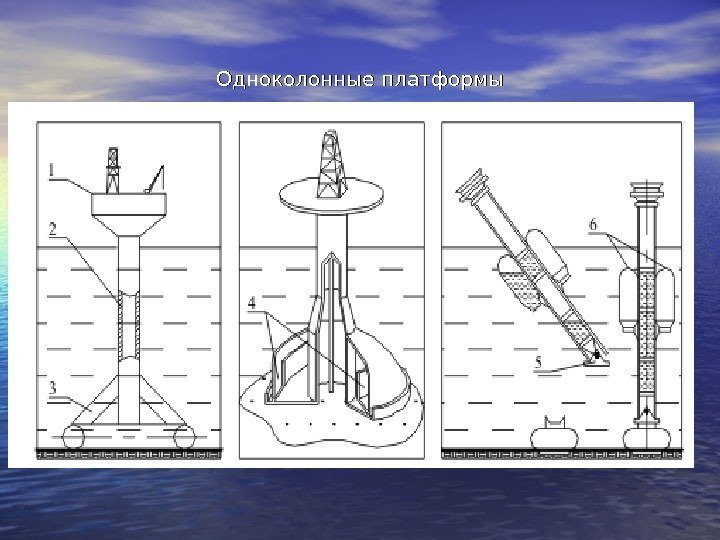 Одноколонные платформы

1

2

3

4

5

6