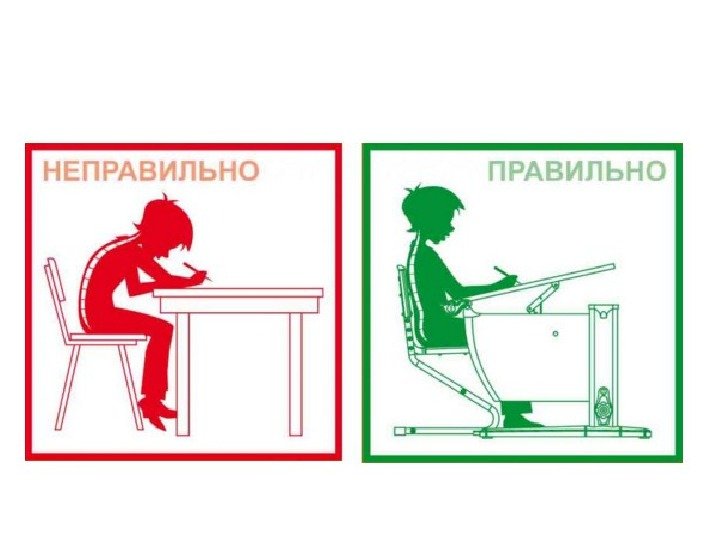 НЕПРАВИЛЬНО

ПРАВИЛЬНО