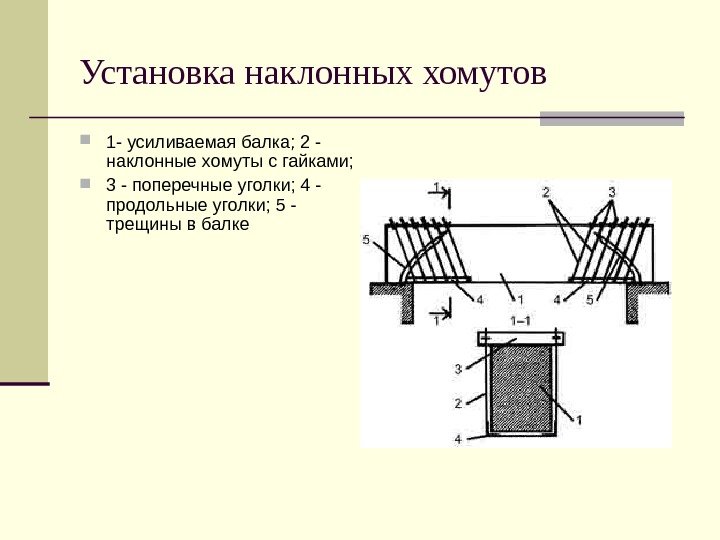 Установка наклонных хомутов

1- усиливаемая балка; 2 - наклонные хомуты с гайками;

3 - поперечные уголки; 4 - продольные уголки; 5 - трещины в балке

1
2
3
5
4
1
4
5
1
1–1
3
2
1
4