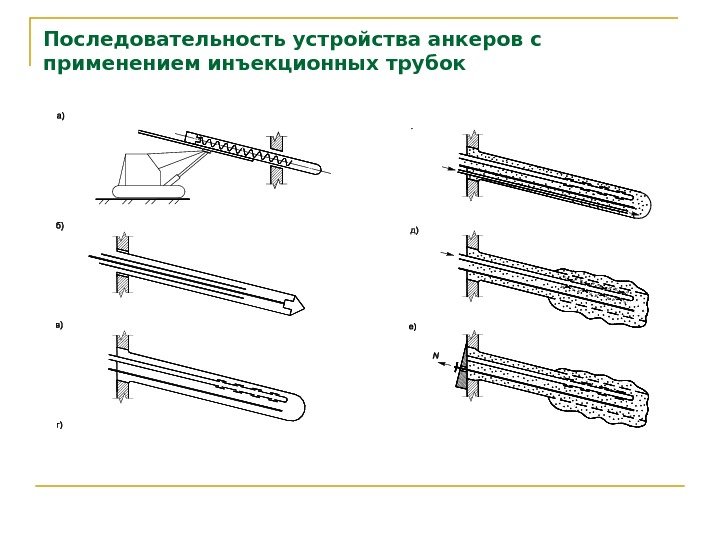 Последовательность устройства анкеров с применением инъекционных трубок

а)

б)

в)

г)

д)

е)

N