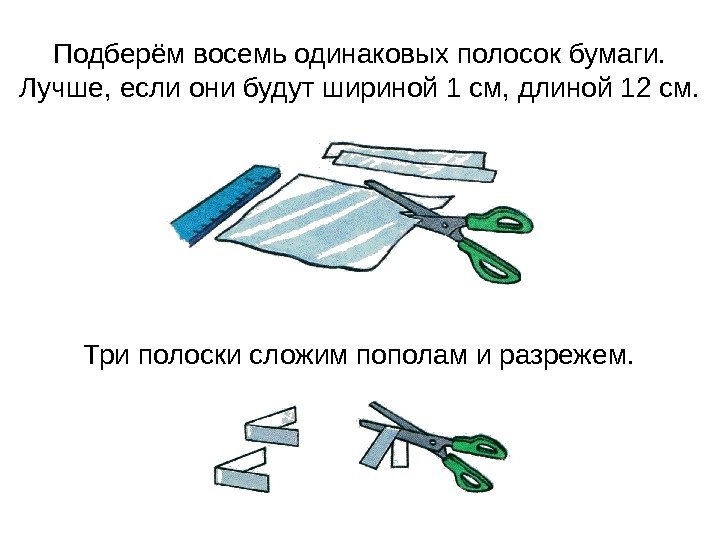 Подберём восемь одинаковых полосок бумаги. Лучше, если они будут шириной 1 см, длиной 12 см.

Три полоски сложим пополам и разрежем.