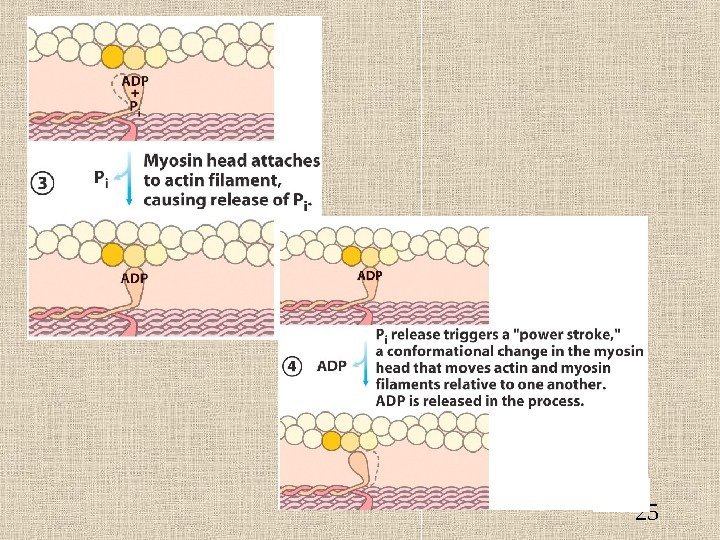 ADP
+
$P_i$

③ $P_i$ Myosin head attaches to actin filament, causing release of $P_i$.

ADP

ADP

④ ADP $P_i$ release triggers a "power stroke," a conformational change in the myosin head that moves actin and myosin filaments relative to one another. ADP is released in the process.

25