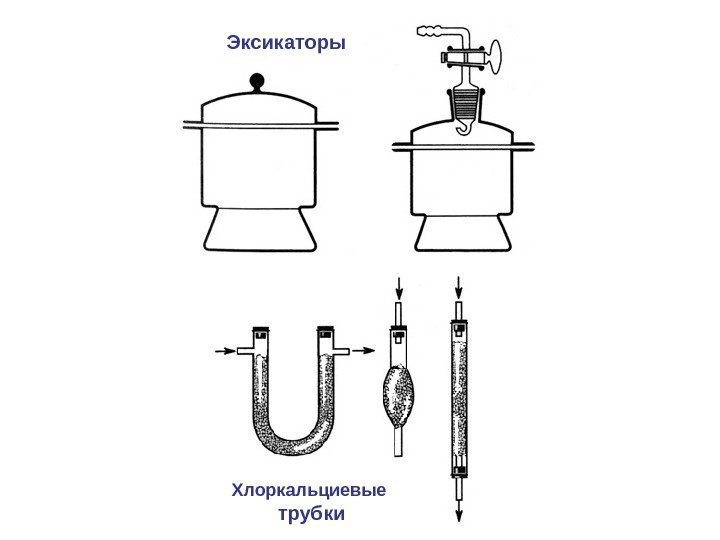 Эксикаторы

Хлоркальциевые трубки