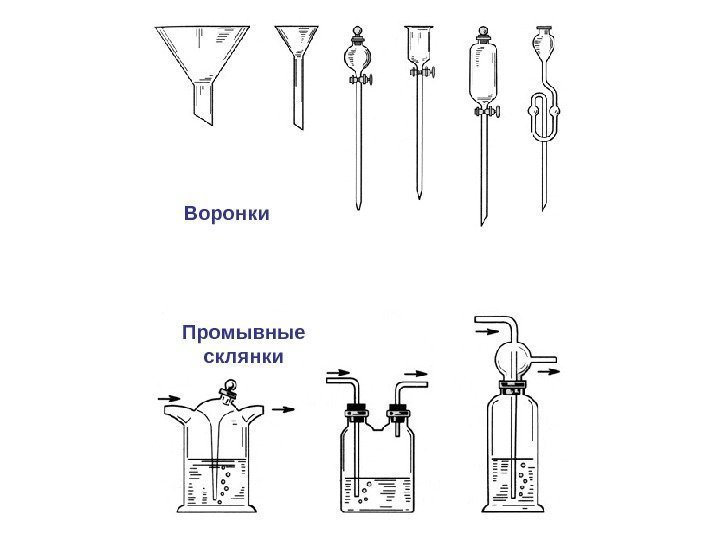 Воронки

Промывные склянки