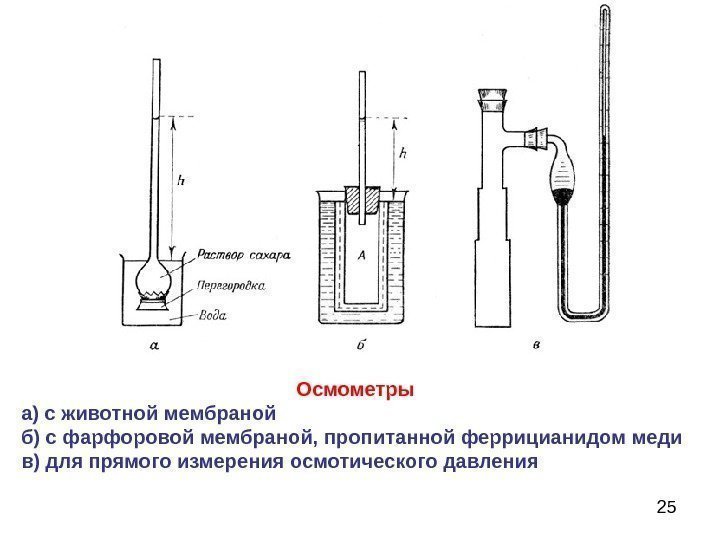 h
Раствор сахара
Перегородка
Вода
а

h
A
б

в

Осмометры
а) с животной мембраной
б) с фарфоровой мембраной, пропитанной феррицианидом меди
в) для прямого измерения осмотического давления

25