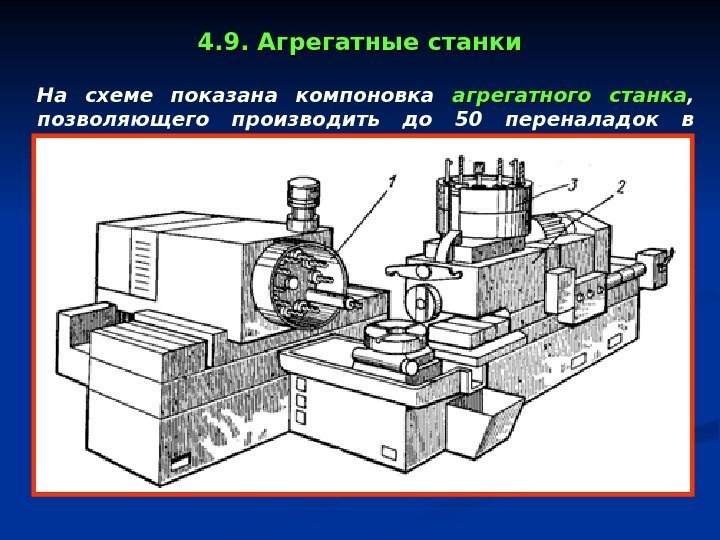 4.9. Агрегатные станки

На схеме показана компоновка агрегатного станка, позволяющего производить до 50 переналадок в

1

3

2