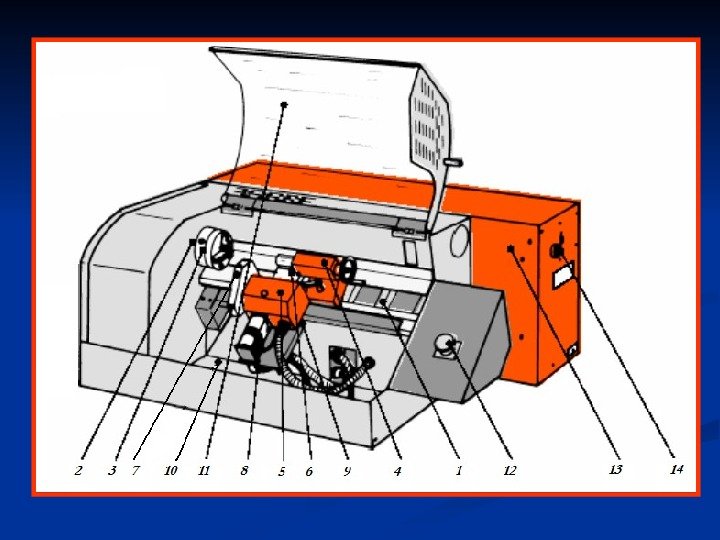 2 3 7 10 11 8 5 6 9 4 1 12 13 14