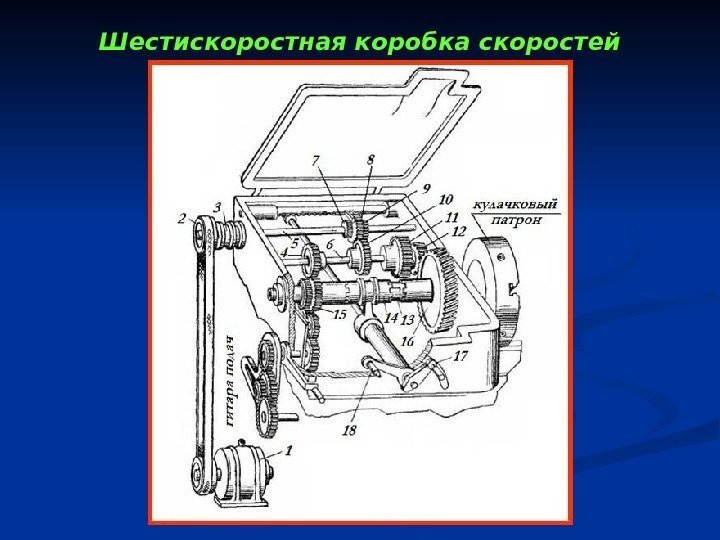 Шестискоростная коробка скоростей

7
8
9
10
11
12
кулачковый патрон
2
3
4
5
6
15
14
13
16
17
18
гитара подач
1