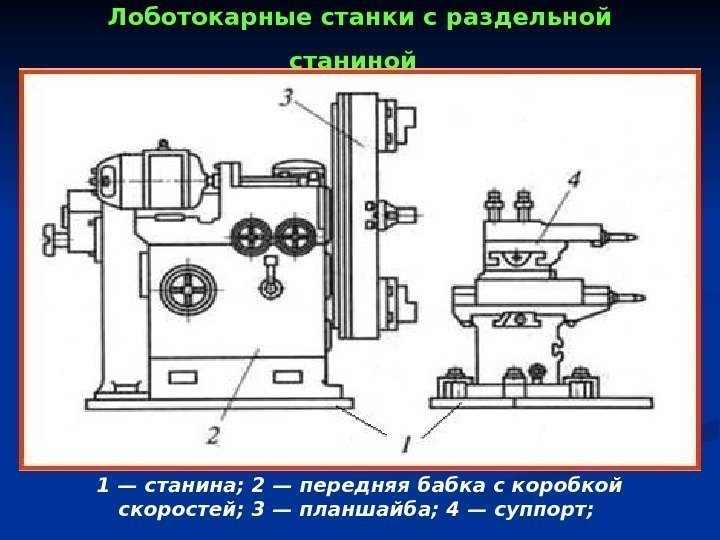 Лоботокарные станки с раздельной станиной

3

4

2

1

1 — станина; 2 — передняя бабка с коробкой скоростей; 3 — планшайба; 4 — суппорт;