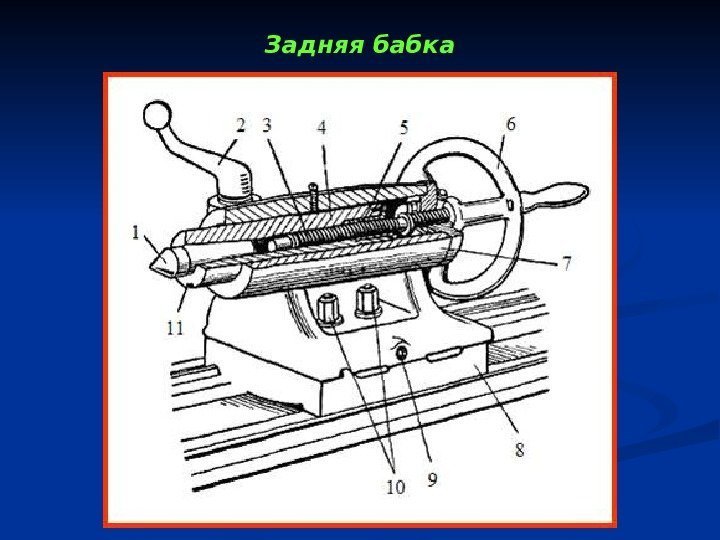 Задняя бабка

2 3 4 5 6

1

7

11

8

10 9