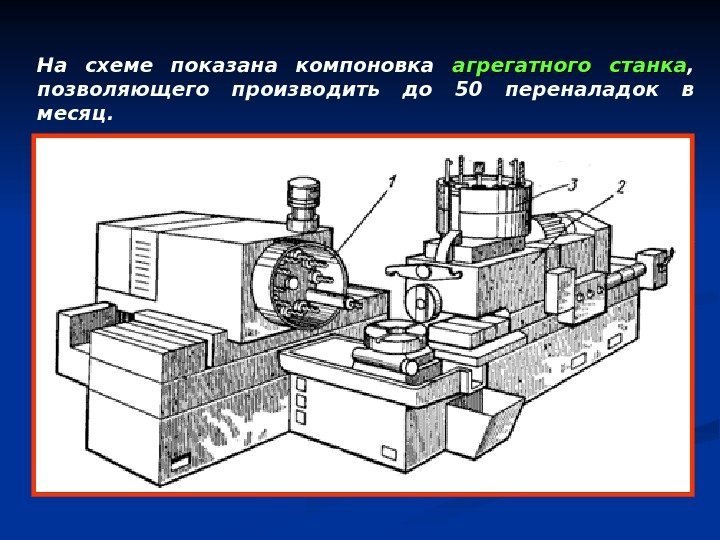 На схеме показана компоновка агрегатного станка, позволяющего производить до 50 переналадок в месяц.

1

3

2