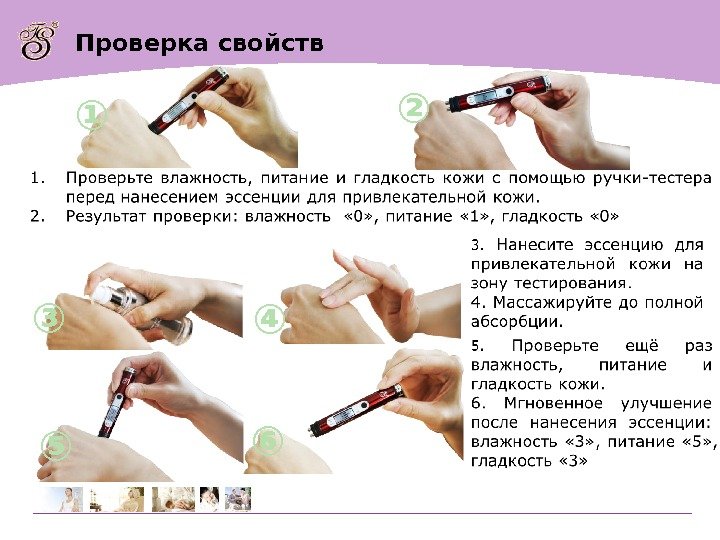 Проверка свойств

1

2

1. Проверьте влажность, питание и гладкость кожи с помощью ручки-тестера перед нанесением эссенции для привлекательной кожи.
2. Результат проверки: влажность «0», питание «1», гладкость «0»

3

4

3. Нанесите эссенцию для привлекательной кожи на зону тестирования.
4. Массажируйте до полной абсорбции.

5

6

5. Проверьте ещё раз влажность, питание и гладкость кожи.
6. Мгновенное улучшение после нанесения эссенции: влажность «3», питание «5», гладкость «3»